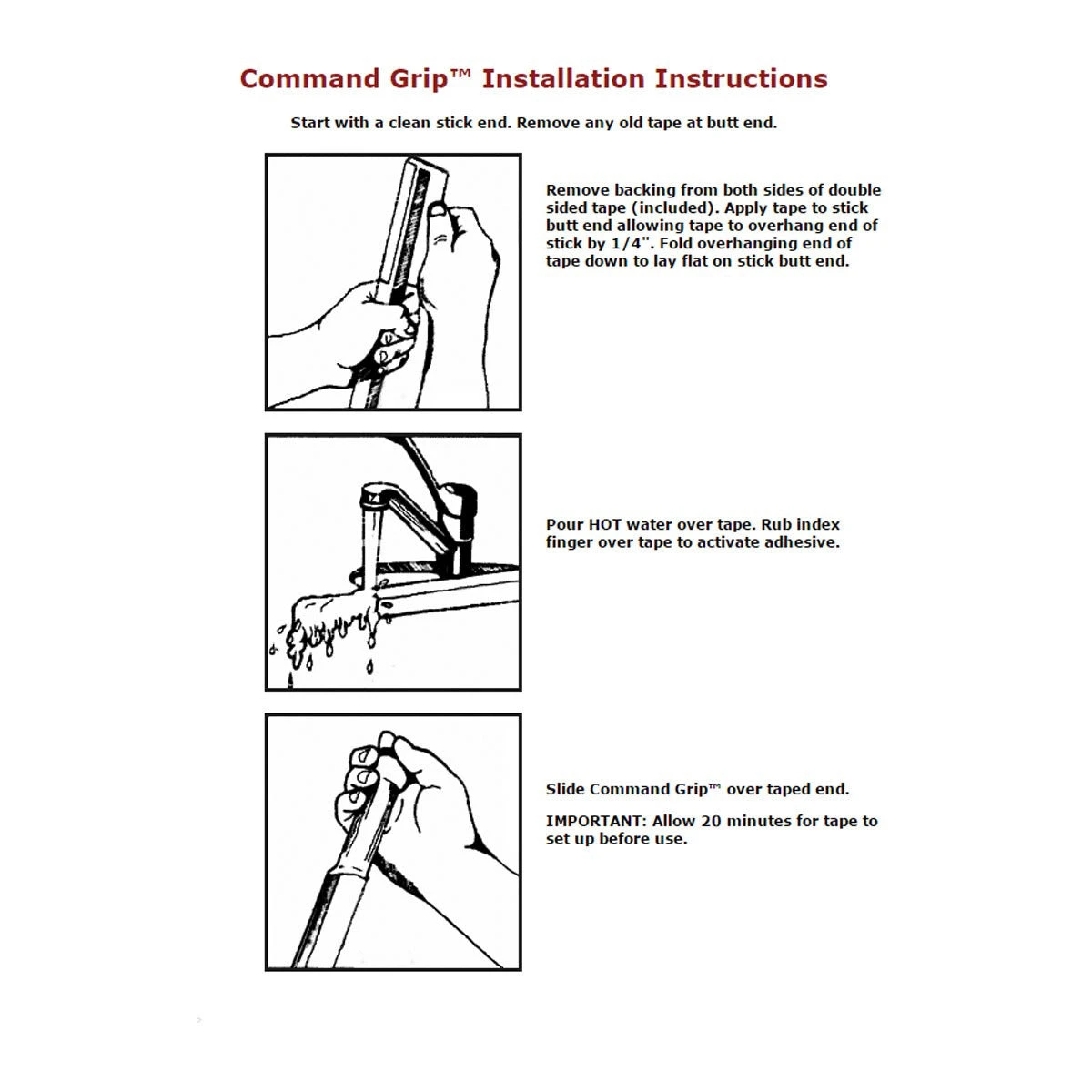 Command Grip™ Installation Instructions

Start with a clean stick end. Remove any old tape at butt end.

Remove backing from both sides of double sided tape (included). Apply tape to stick butt end allowing tape to overhang end of stick by 1/4". Fold overhanging end of tape down to lay flat on stick butt end.

Pour HOT water over tape. Rub index finger over tape to activate adhesive.

Slide Command Grip™ over taped end.

IMPORTANT: Allow 20 minutes for tape to set up before use.