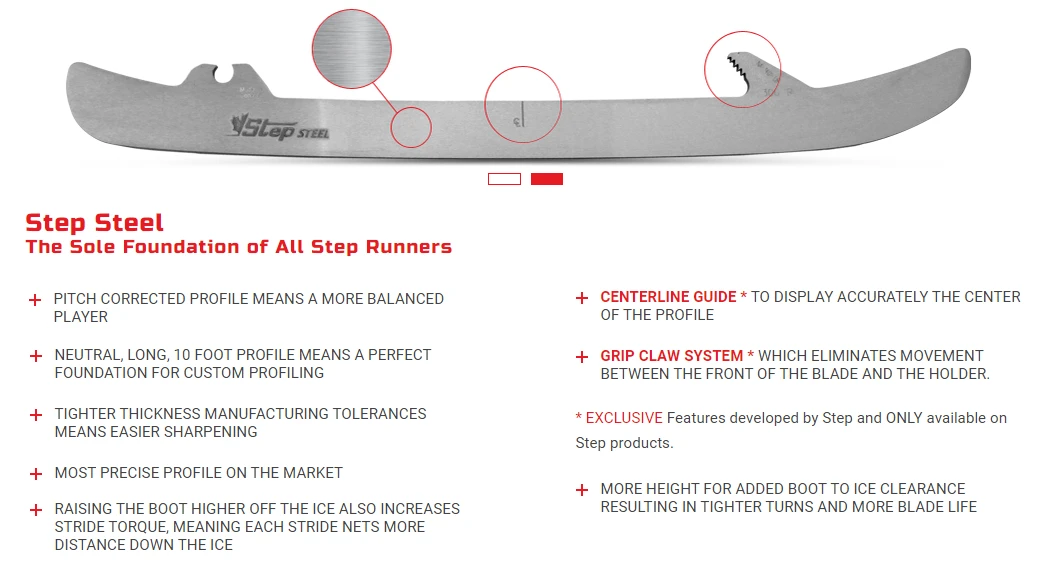 Step STEEL

Step Steel
The Sole Foundation of All Step Runners

+ PITCH CORRECTED PROFILE MEANS A MORE BALANCED PLAYER

+ NEUTRAL, LONG, 10 FOOT PROFILE MEANS A PERFECT FOUNDATION FOR CUSTOM PROFILING

+ TIGHTER THICKNESS MANUFACTURING TOLERANCES MEANS EASIER SHARPENING

+ MOST PRECISE PROFILE ON THE MARKET

+ RAISING THE BOOT HIGHER OFF THE ICE ALSO INCREASES STRIDE TORQUE, MEANING EACH STRIDE NETS MORE DISTANCE DOWN THE ICE

+ CENTERLINE GUIDE * TO DISPLAY ACCURATELY THE CENTER OF THE PROFILE

+ GRIP CLAW SYSTEM * WHICH ELIMINATES MOVEMENT BETWEEN THE FRONT OF THE BLADE AND THE HOLDER.

* EXCLUSIVE Features developed by Step and ONLY available on Step products.

+ MORE HEIGHT FOR ADDED BOOT TO ICE CLEARANCE RESULTING IN TIGHTER TURNS AND MORE BLADE LIFE